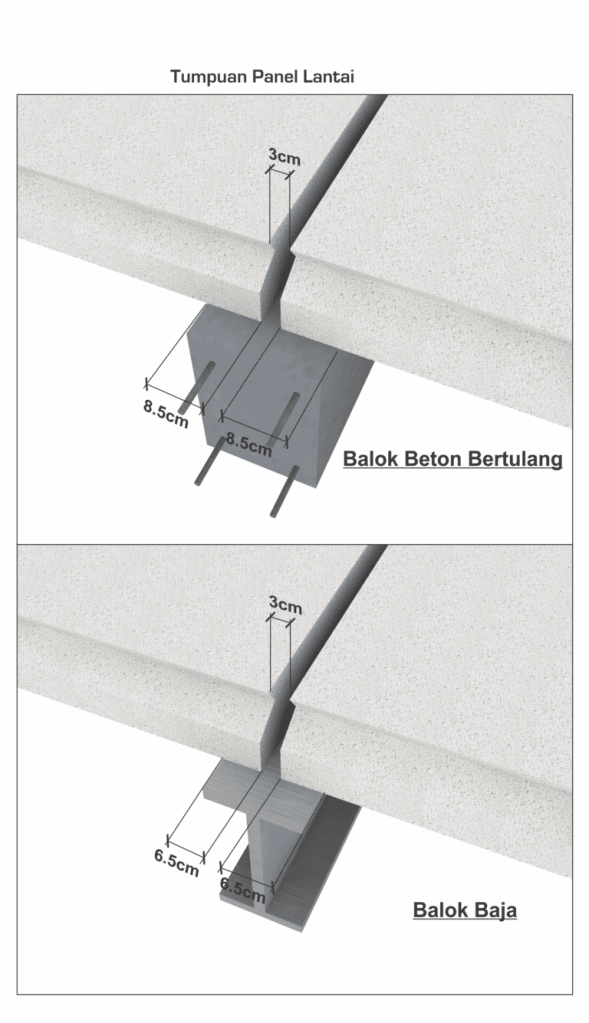 Tumpuan Panel Lantai

3cm

8.5cm

8.5cm

Balok Beton Bertulang

3cm

6.5cm

6.5cm

Balok Baja